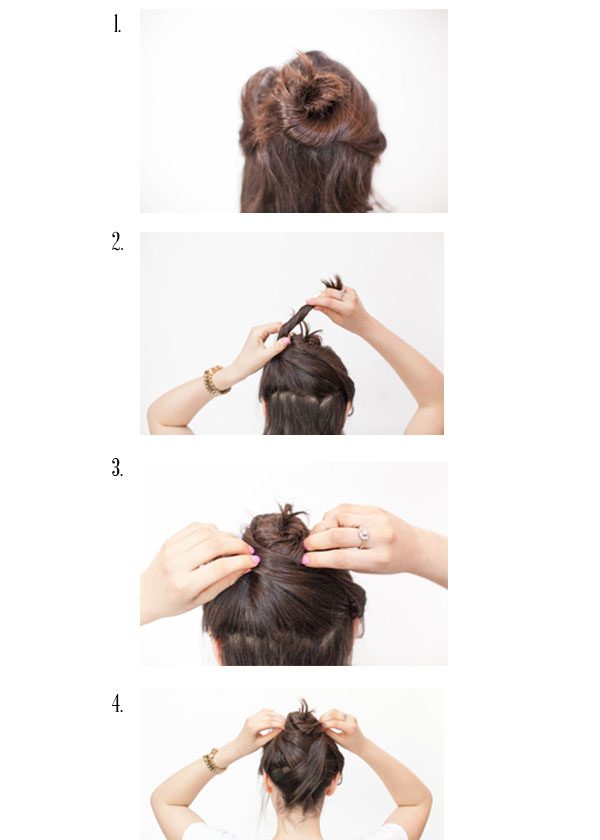 1.

2.

3.

4.