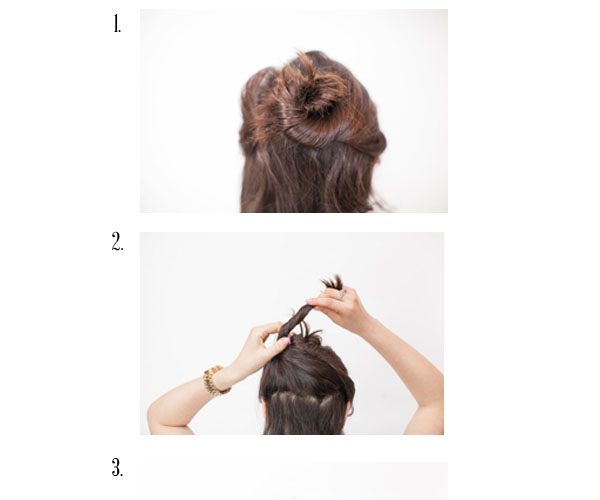 1.

2.

3.