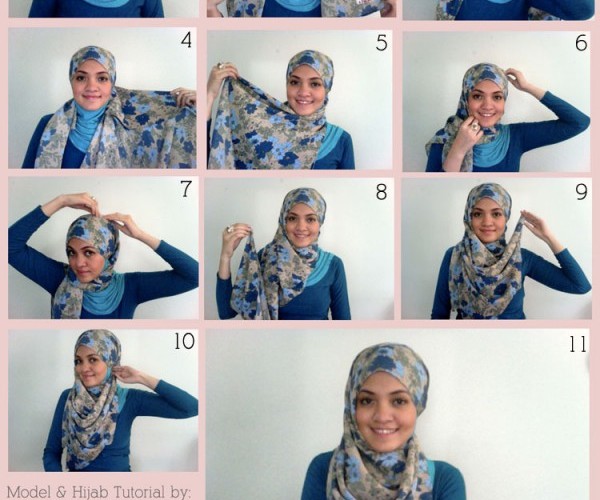 4

5

6

7

8

9

10

11

Model & Hijab Tutorial by: