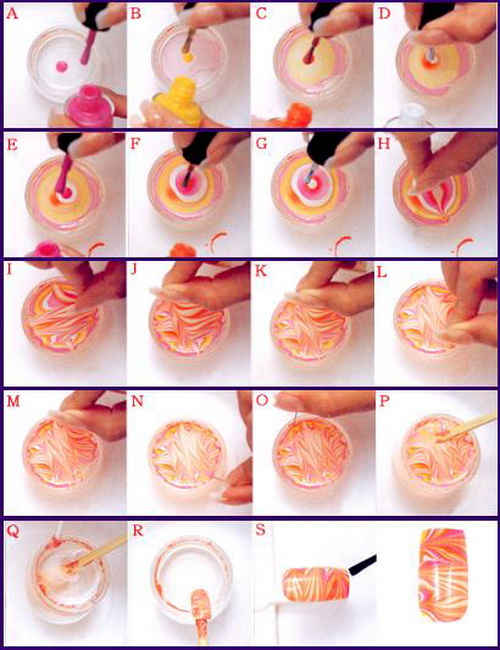 A B C D
E F G H
I J K L
M N O P
Q R S