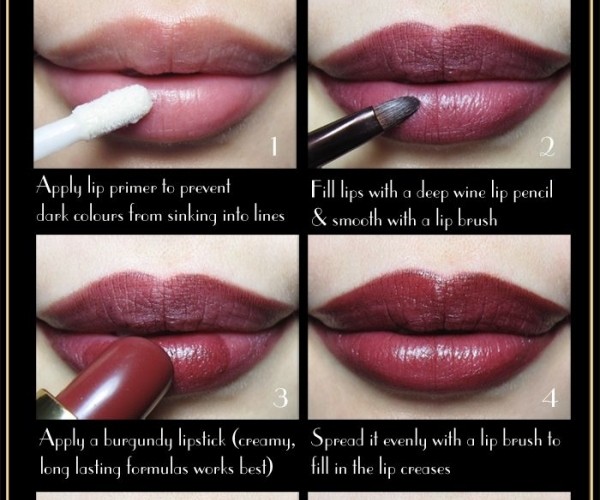 1

Apply lip primer to prevent dark colours from sinking into lines

2

Fill lips with a deep wine lip pencil & smooth with a lip brush

3

Apply a burgundy lipstick (creamy, long lasting formulas works best)

4

Spread it evenly with a lip brush to fill in the lip creases