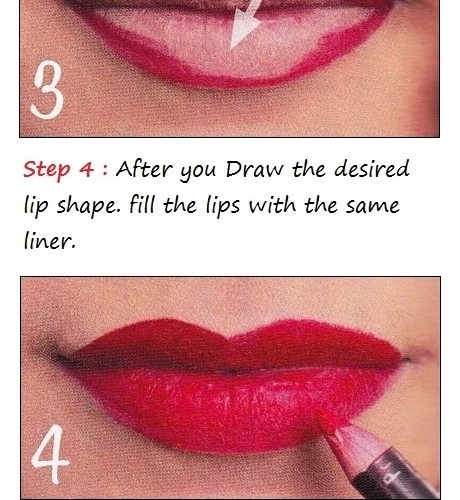 3

Step 4 : After you Draw the desired lip shape. fill the lips with the same liner.

4