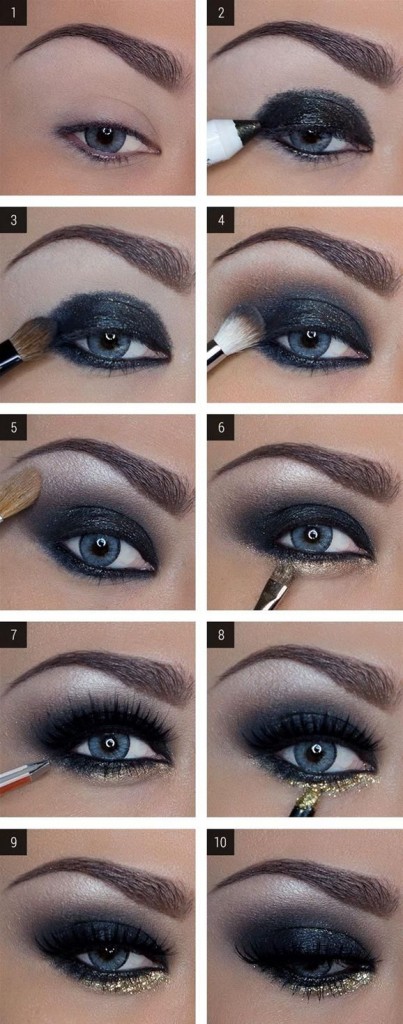 1
2
3
4
5
6
7
8
9
10