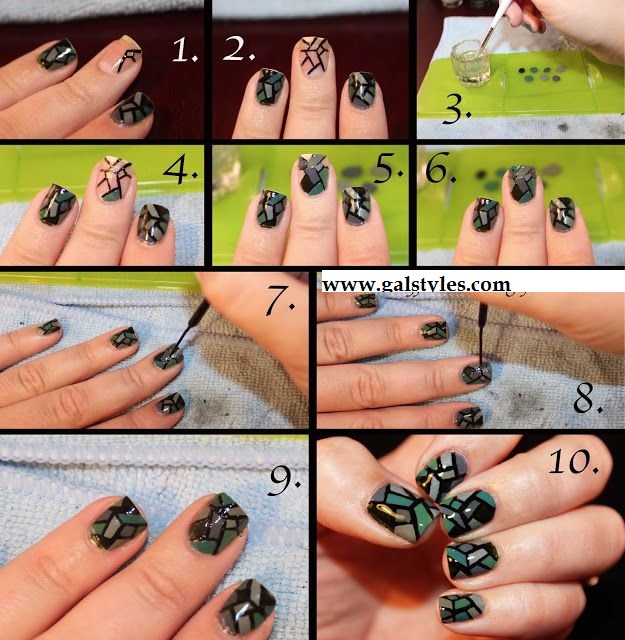 1.

2.

3.

4.

5.

6.

7.

www.galstyles.com

8.

9.

10.