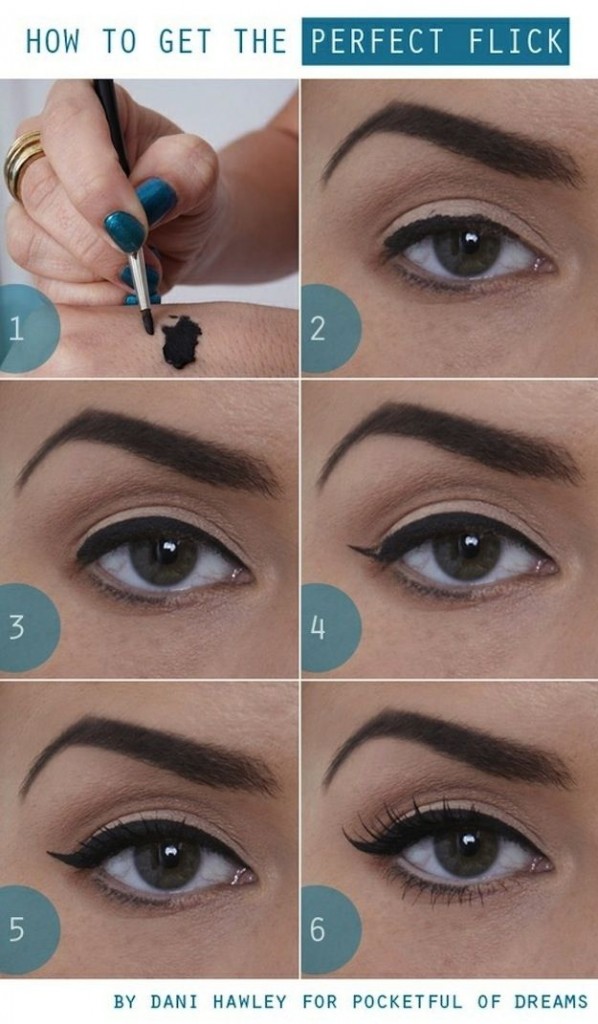 HOW TO GET THE PERFECT FLICK

1

2

3

4

5

6

BY DANI HAWLEY FOR POCKETFUL OF DREAMS