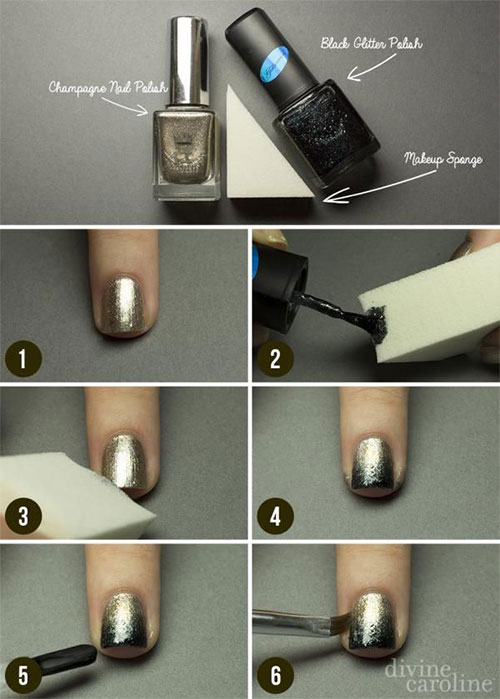 Champagne Nail Polish

Black Glitter Polish

Makeup Sponge

1

2

3

4

5

6

divine caroline